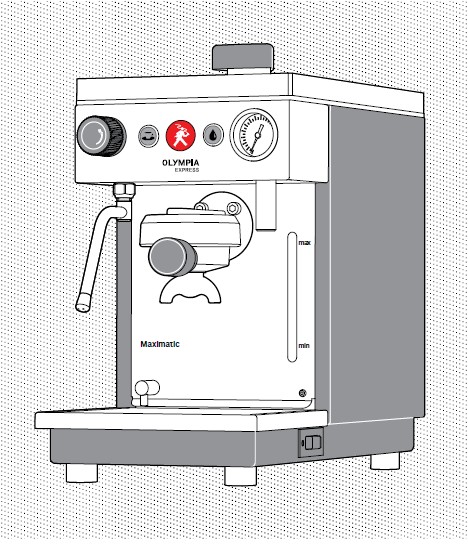 OLYMPIA
EXPRESS

max

Maximatic

min